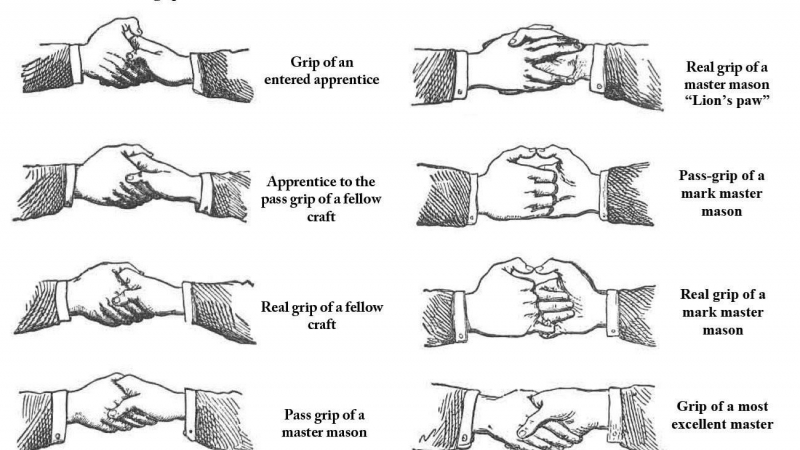 Grip of an entered apprentice

Apprentice to the pass grip of a fellow craft

Real grip of a fellow craft

Pass grip of a master mason

Real grip of a master mason "Lion's paw"

Pass-grip of a mark master mason

Real grip of a mark master mason

Grip of a most excellent master